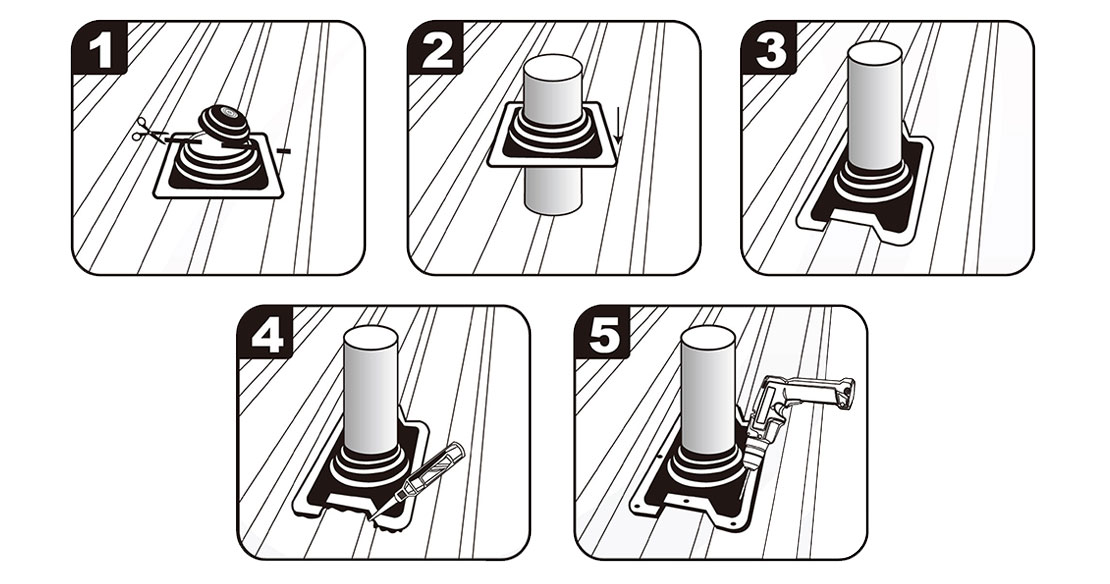 1

2

3

4

5